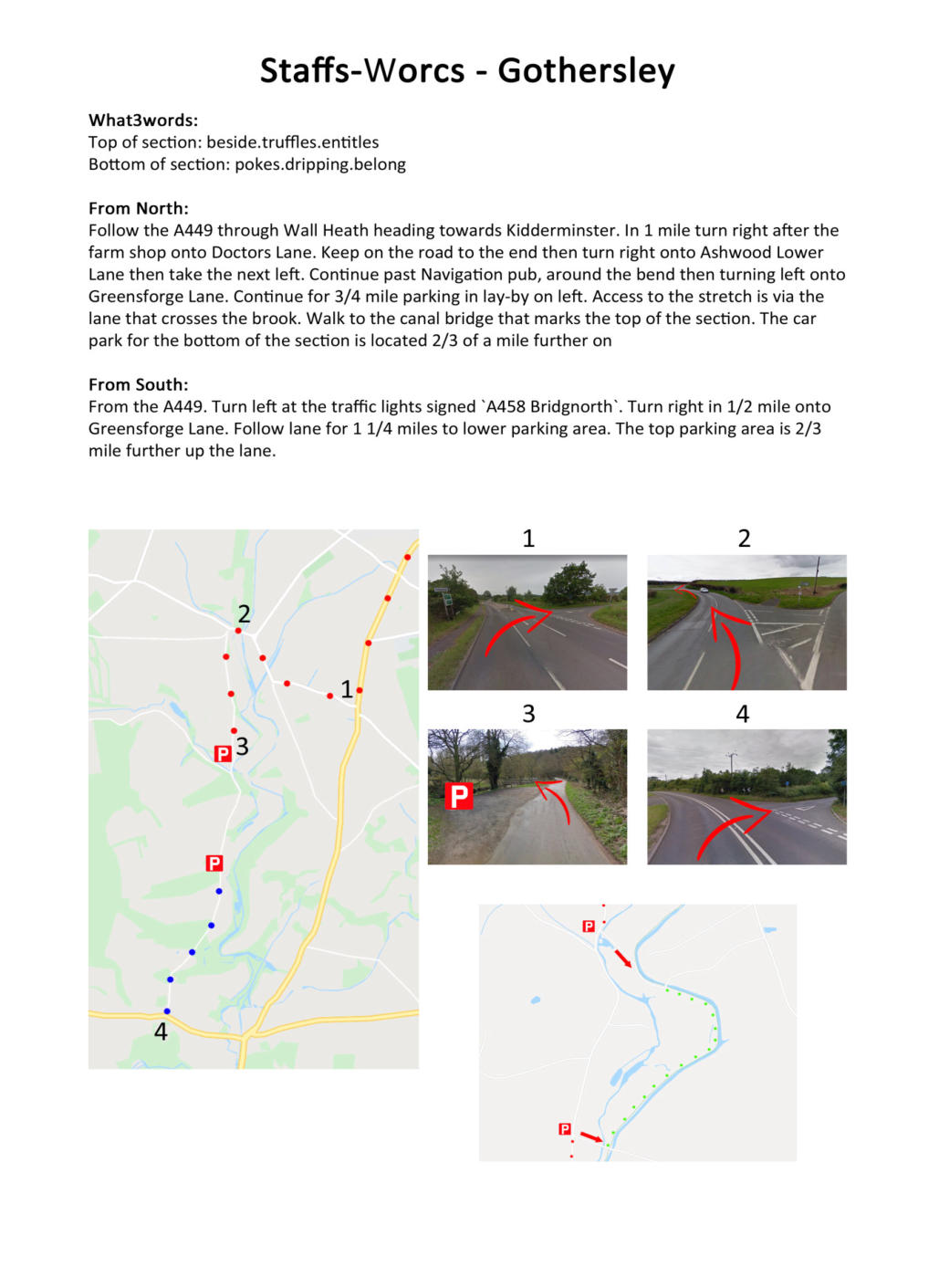 Staffs-Worcs - Gothersley

What3words:
Top of section: beside.truffles.entitles
Bottom of section: pokes.dripping.belong

From North:
Follow the A449 through Wall Heath heading towards Kidderminster. In 1 mile turn right after the farm shop onto Doctors Lane. Keep on the road to the end then turn right onto Ashwood Lower Lane then take the next left. Continue past Navigation pub, around the bend then turning left onto Greensforge Lane. Continue for 3/4 mile parking in lay-by on left. Access to the stretch is via the lane that crosses the brook. Walk to the canal bridge that marks the top of the section. The car park for the bottom of the section is located 2/3 of a mile further on

From South:
From the A449. Turn left at the traffic lights signed `A458 Bridgnorth`. Turn right in 1/2 mile onto Greensforge Lane. Follow lane for 1 1/4 miles to lower parking area. The top parking area is 2/3 mile further up the lane.

2
1
P 3
P
4

1
2
3
P
4

P
P